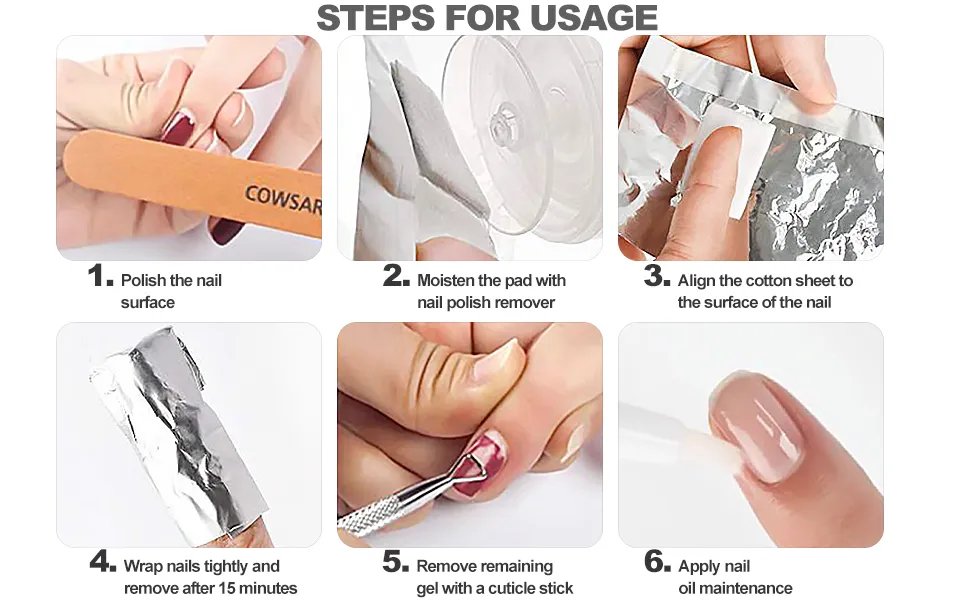 STEPS FOR USAGE

COWSAR

1. Polish the nail surface

2. Moisten the pad with nail polish remover

3. Align the cotton sheet to the surface of the nail

4. Wrap nails tightly and remove after 15 minutes

5. Remove remaining gel with a cuticle stick

6. Apply nail oil maintenance